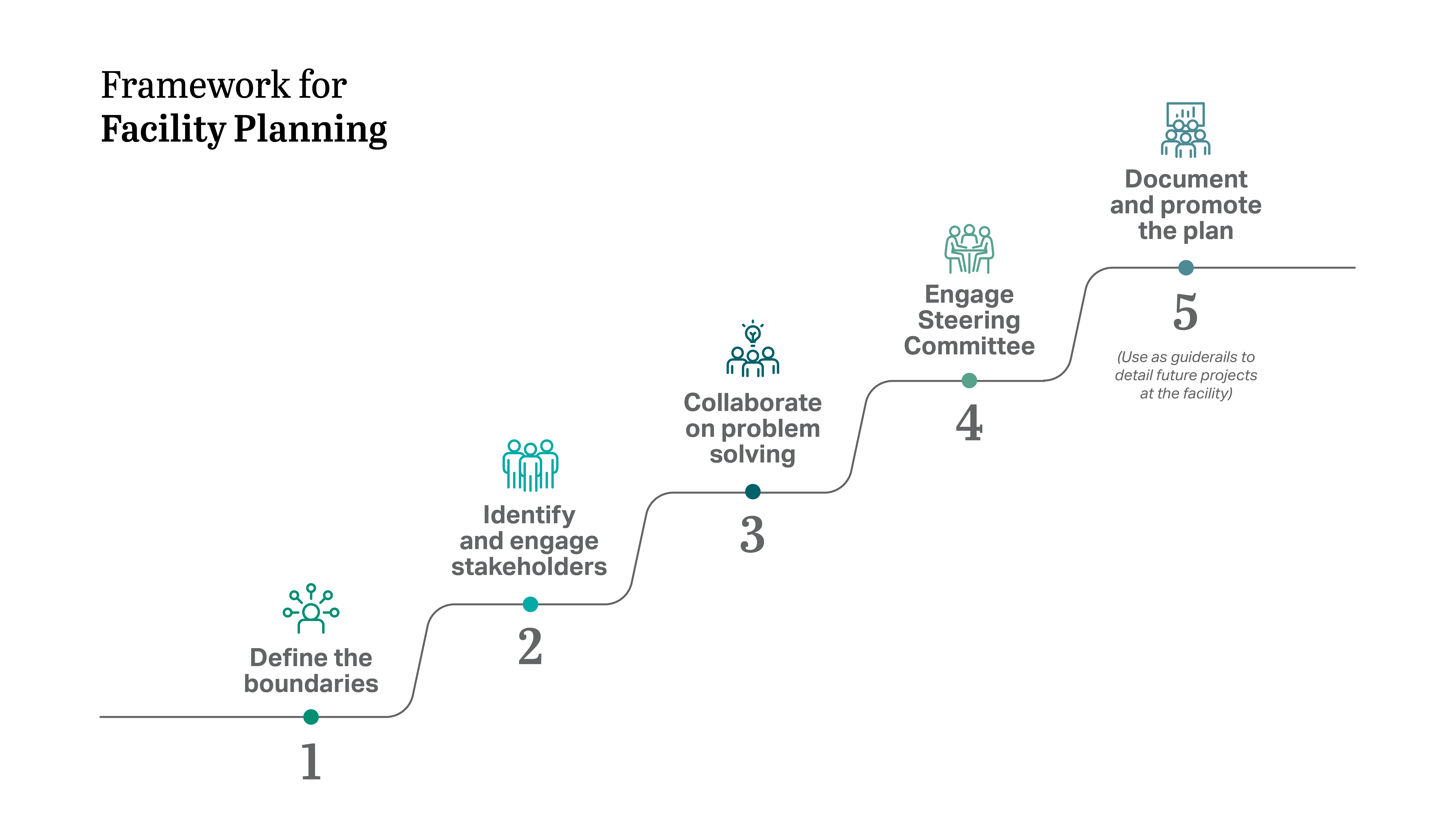 Framework for
Facility Planning

Define the boundaries
1

Identify and engage stakeholders
2

Collaborate on problem solving
3

Engage Steering Committee
4

Document and promote the plan
5
(Use as guiderails to detail future projects at the facility)