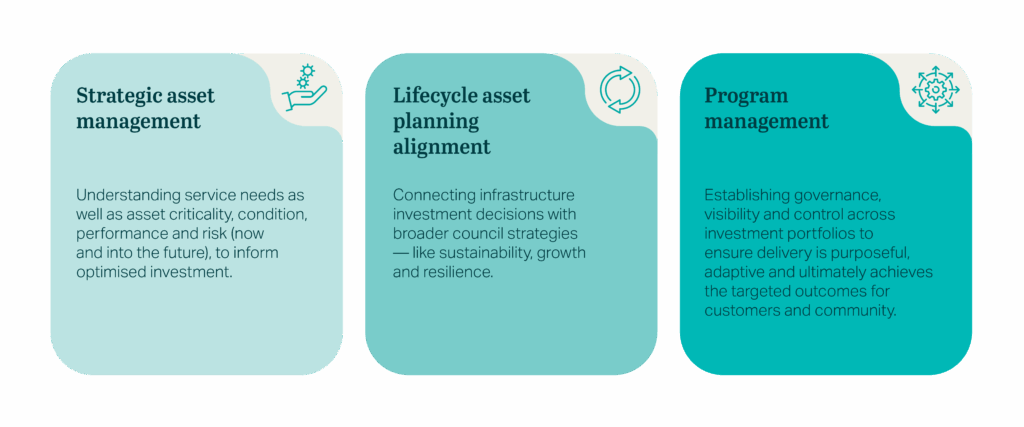 Strategic asset management

Understanding service needs as well as asset criticality, condition, performance and risk (now and into the future), to inform optimised investment.

Lifecycle asset planning alignment

Connecting infrastructure investment decisions with broader council strategies — like sustainability, growth and resilience.

Program management

Establishing governance, visibility and control across investment portfolios to ensure delivery is purposeful, adaptive and ultimately achieves the targeted outcomes for customers and community.